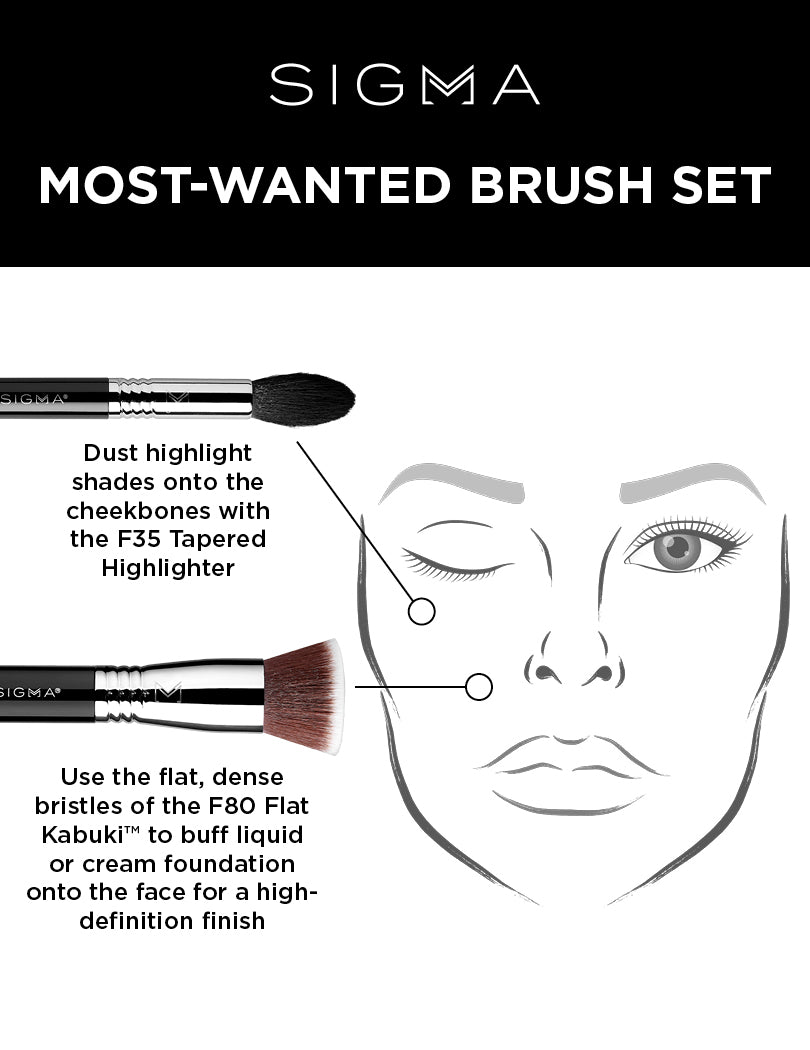 SIGMA

MOST-WANTED BRUSH SET

SIGMA®

Dust highlight shades onto the cheekbones with the F35 Tapered Highlighter

SIGMA®

Use the flat, dense bristles of the F80 Flat Kabuki™ to buff liquid or cream foundation onto the face for a high-definition finish