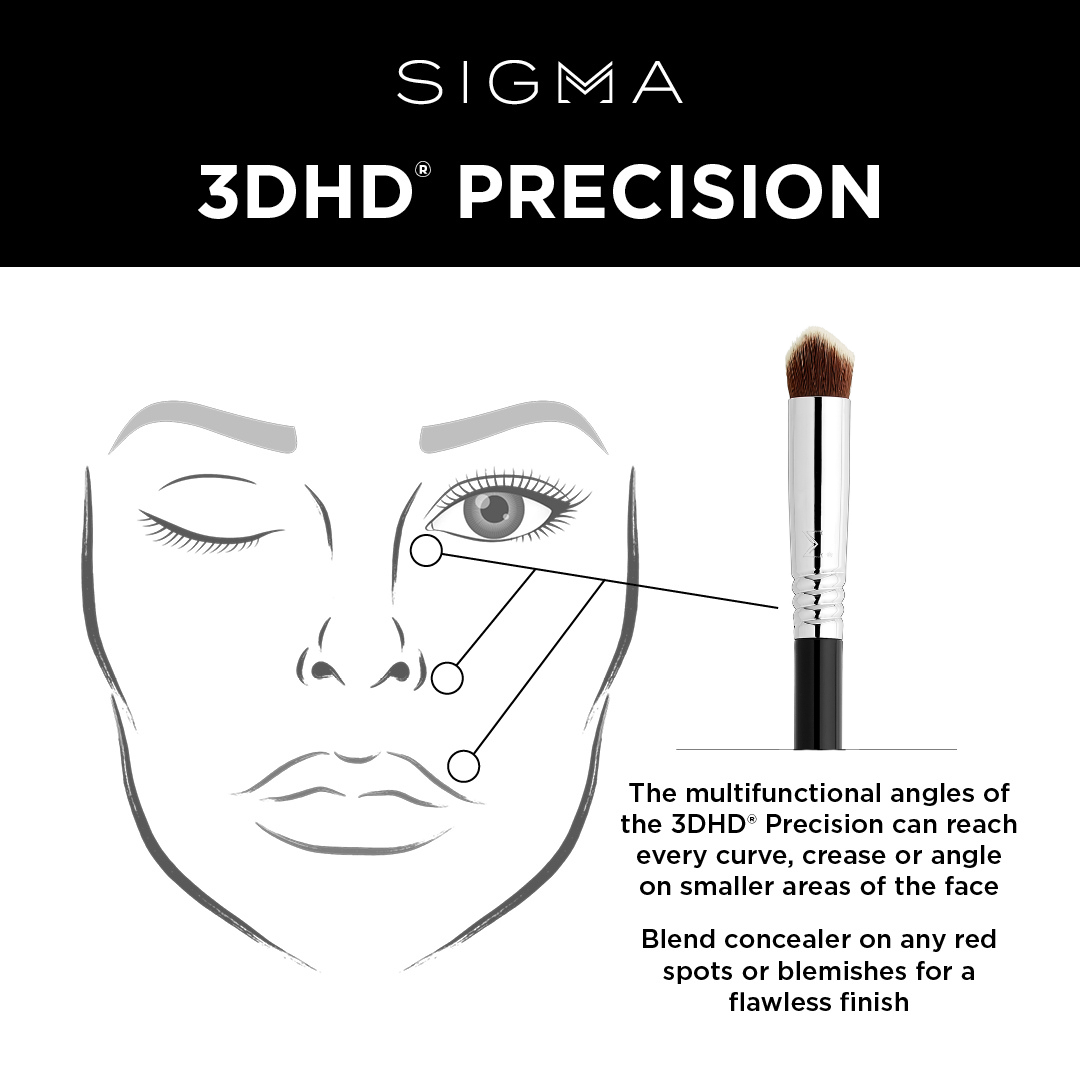 SIGMA

3DHD® PRECISION

The multifunctional angles of the 3DHD® Precision can reach every curve, crease or angle on smaller areas of the face

Blend concealer on any red spots or blemishes for a flawless finish