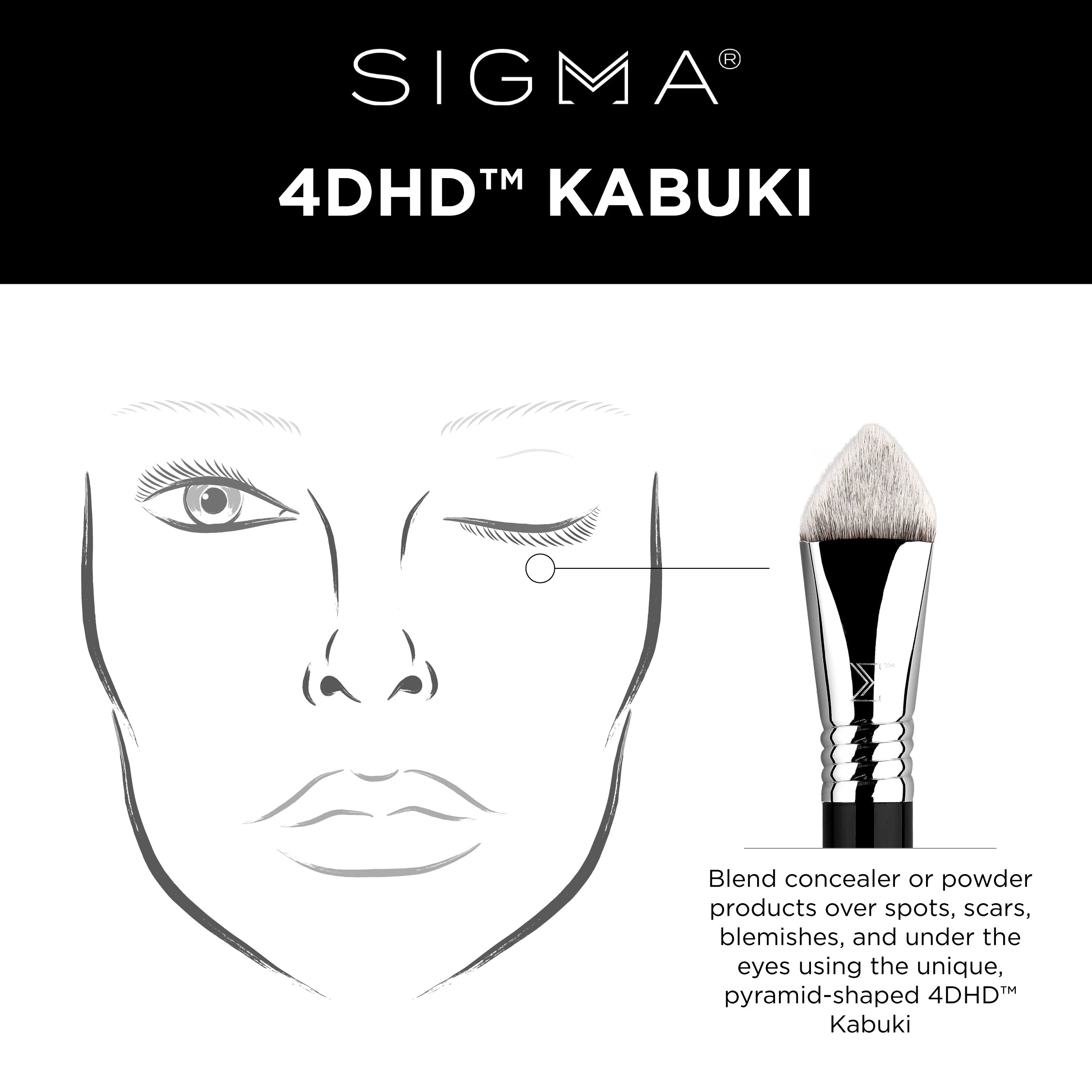 SIGMA®

4DHD™ KABUKI

Blend concealer or powder products over spots, scars, blemishes, and under the eyes using the unique, pyramid-shaped 4DHD™ Kabuki