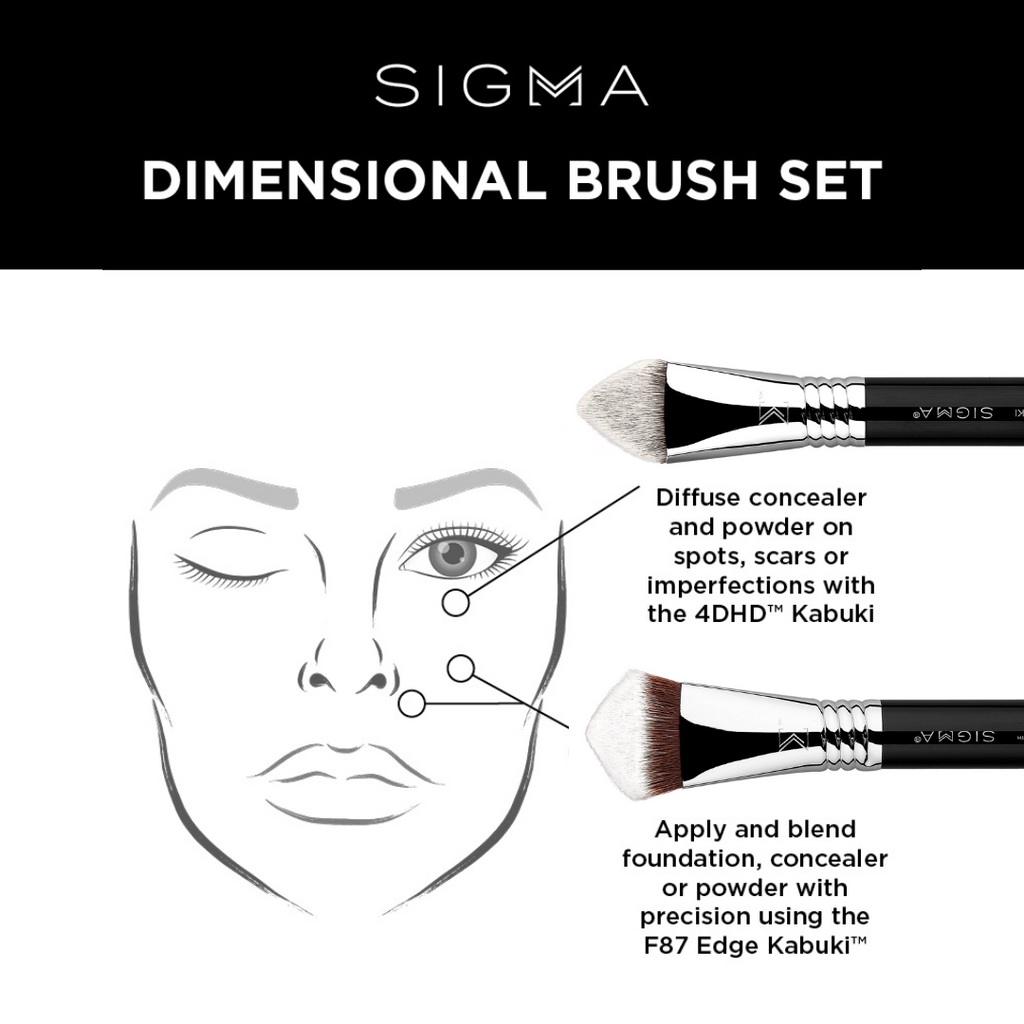 SIGMA
DIMENSIONAL BRUSH SET

SIGMA®

Diffuse concealer and powder on spots, scars or imperfections with the 4DHD™ Kabuki

SIGMA®

Apply and blend foundation, concealer or powder with precision using the F87 Edge Kabuki™