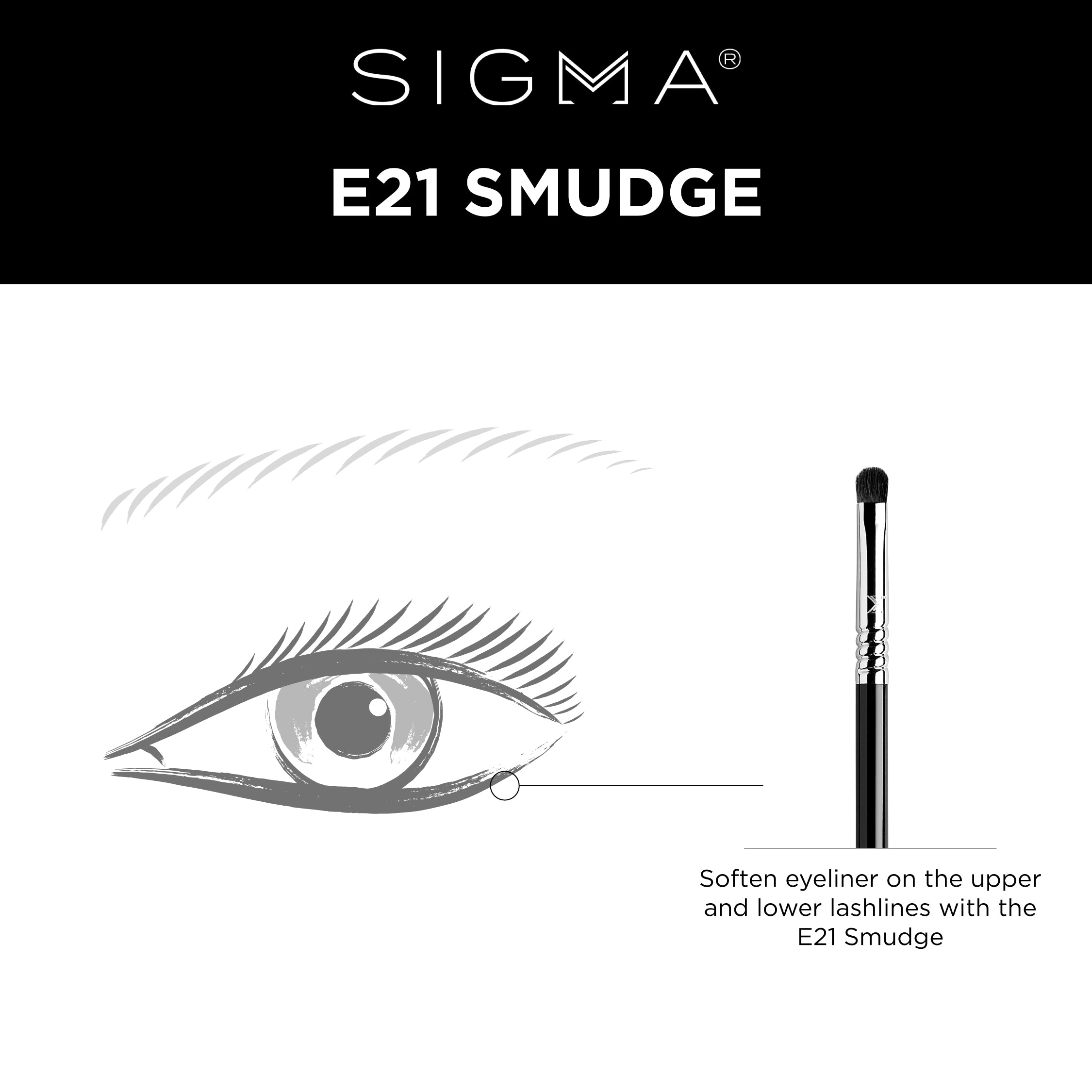 SIGMA®

E21 SMUDGE

Soften eyeliner on the upper and lower lashlines with the E21 Smudge