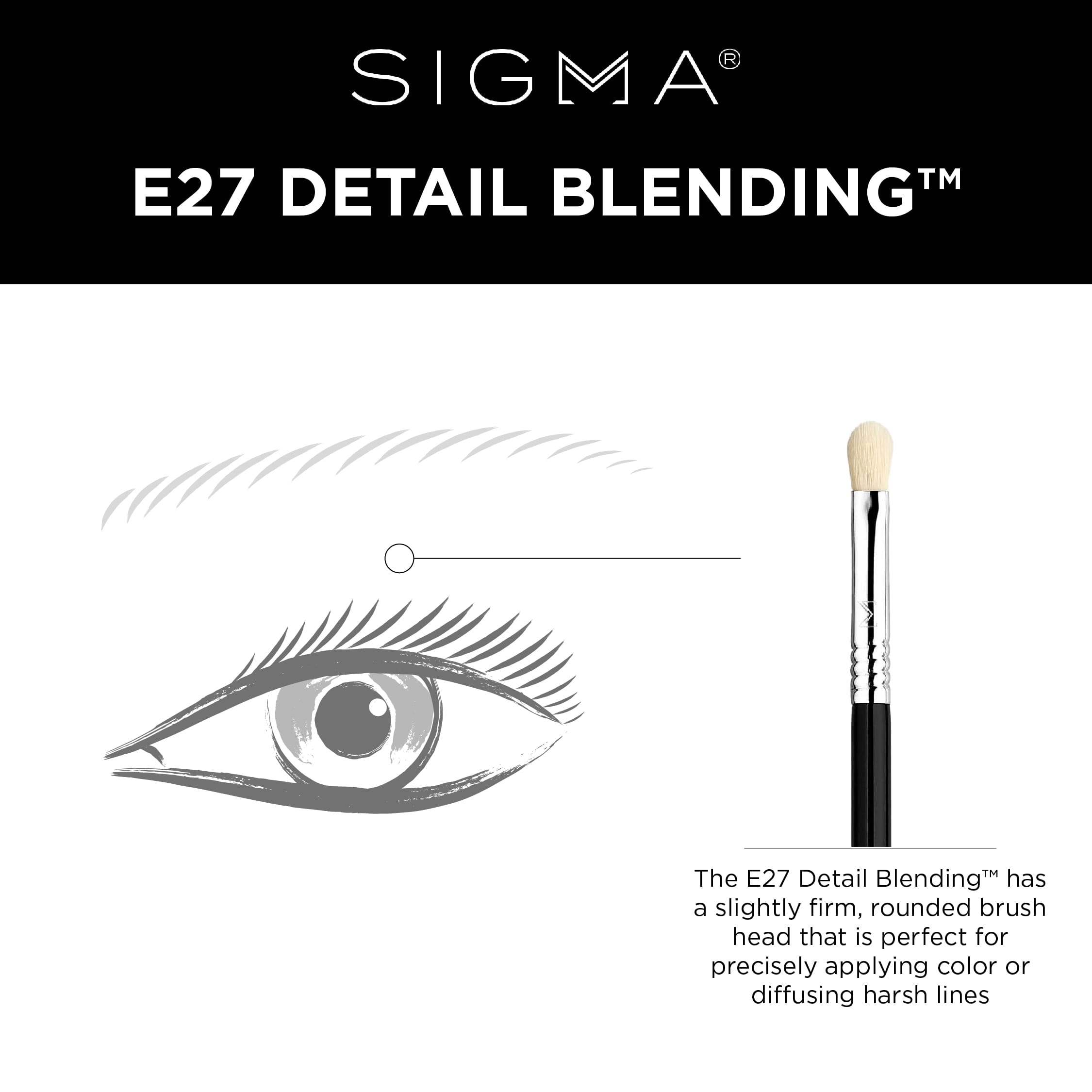 SIGMA®

E27 DETAIL BLENDING™

The E27 Detail Blending™ has a slightly firm, rounded brush head that is perfect for precisely applying color or diffusing harsh lines