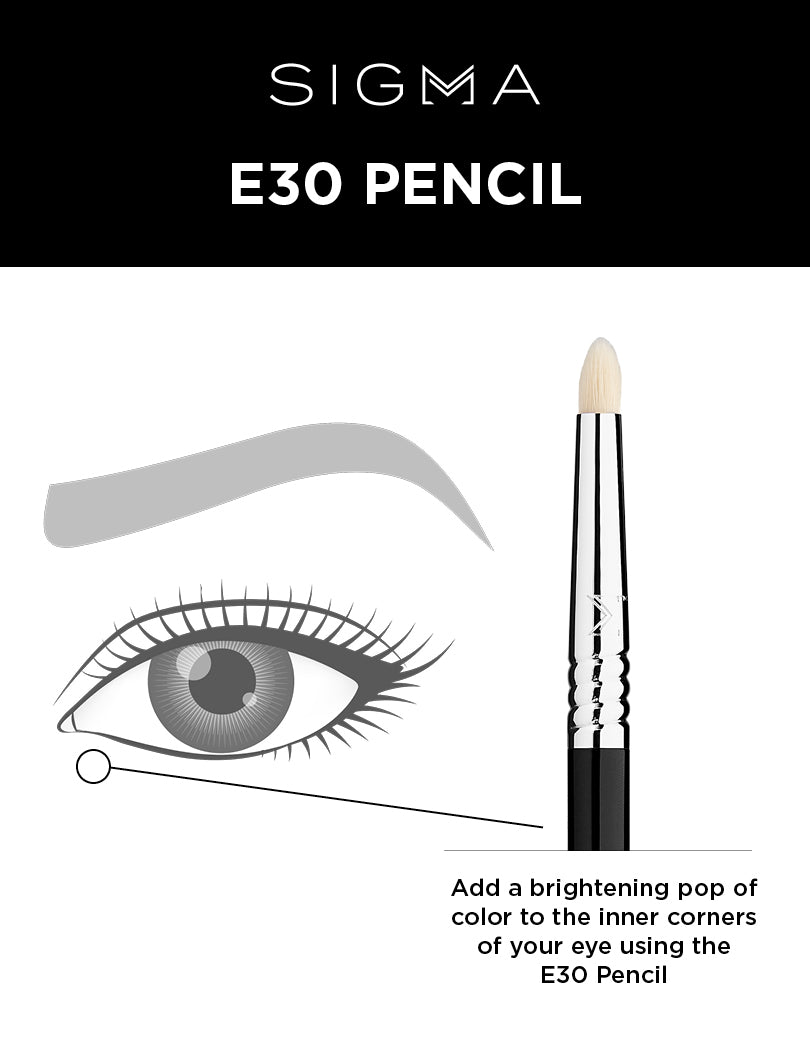 SIGMA

E30 PENCIL

Add a brightening pop of color to the inner corners of your eye using the E30 Pencil