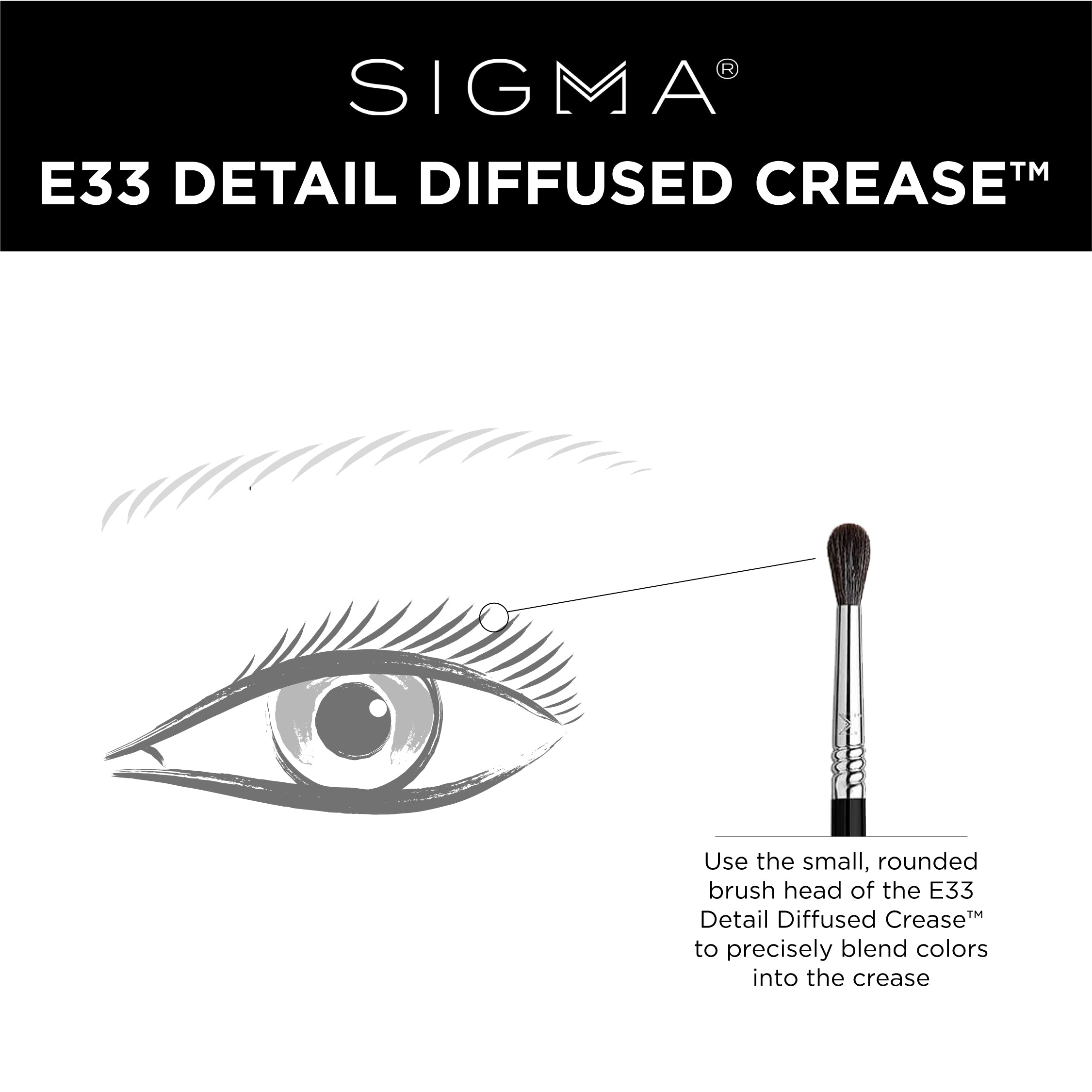 SIGMA®

E33 DETAIL DIFFUSED CREASE™

Use the small, rounded brush head of the E33 Detail Diffused Crease™ to precisely blend colors into the crease