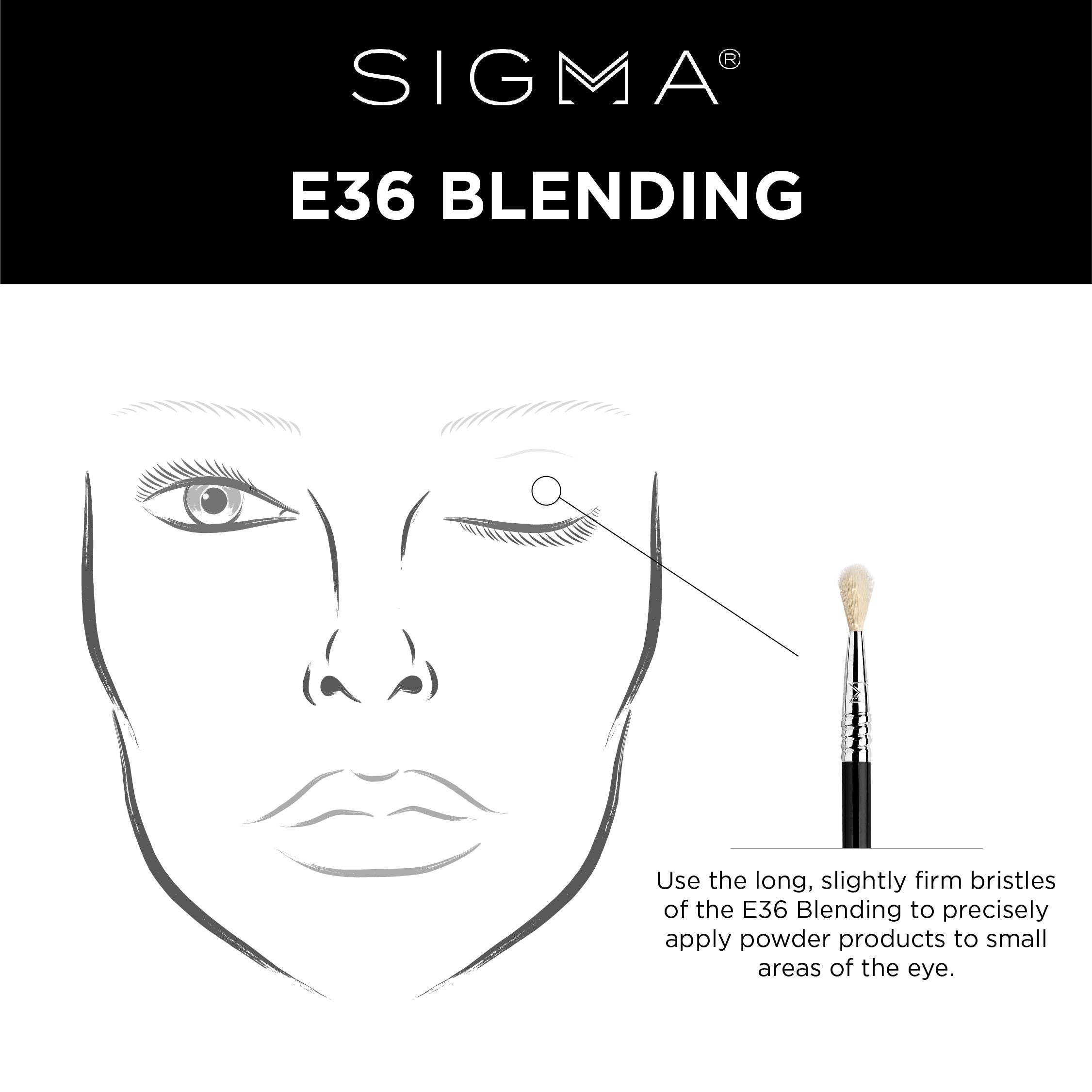 SIGMA®

E36 BLENDING

Use the long, slightly firm bristles of the E36 Blending to precisely apply powder products to small areas of the eye.