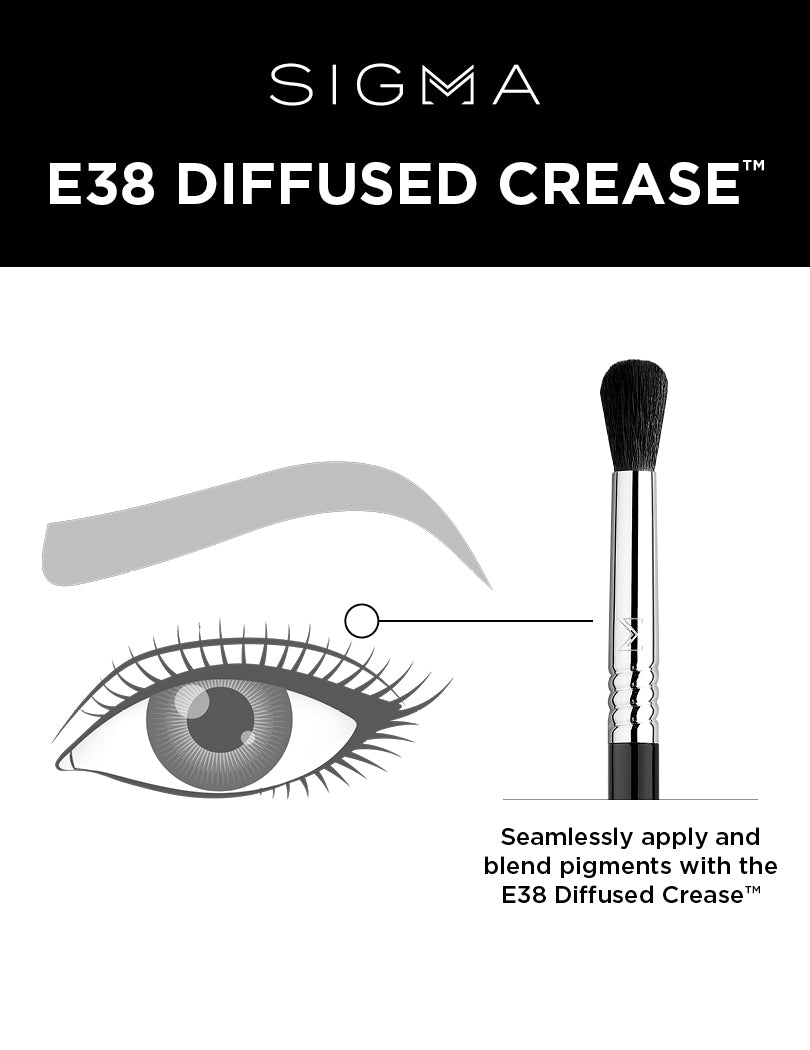 SIGMA

E38 DIFFUSED CREASE™

Seamlessly apply and blend pigments with the E38 Diffused Crease™