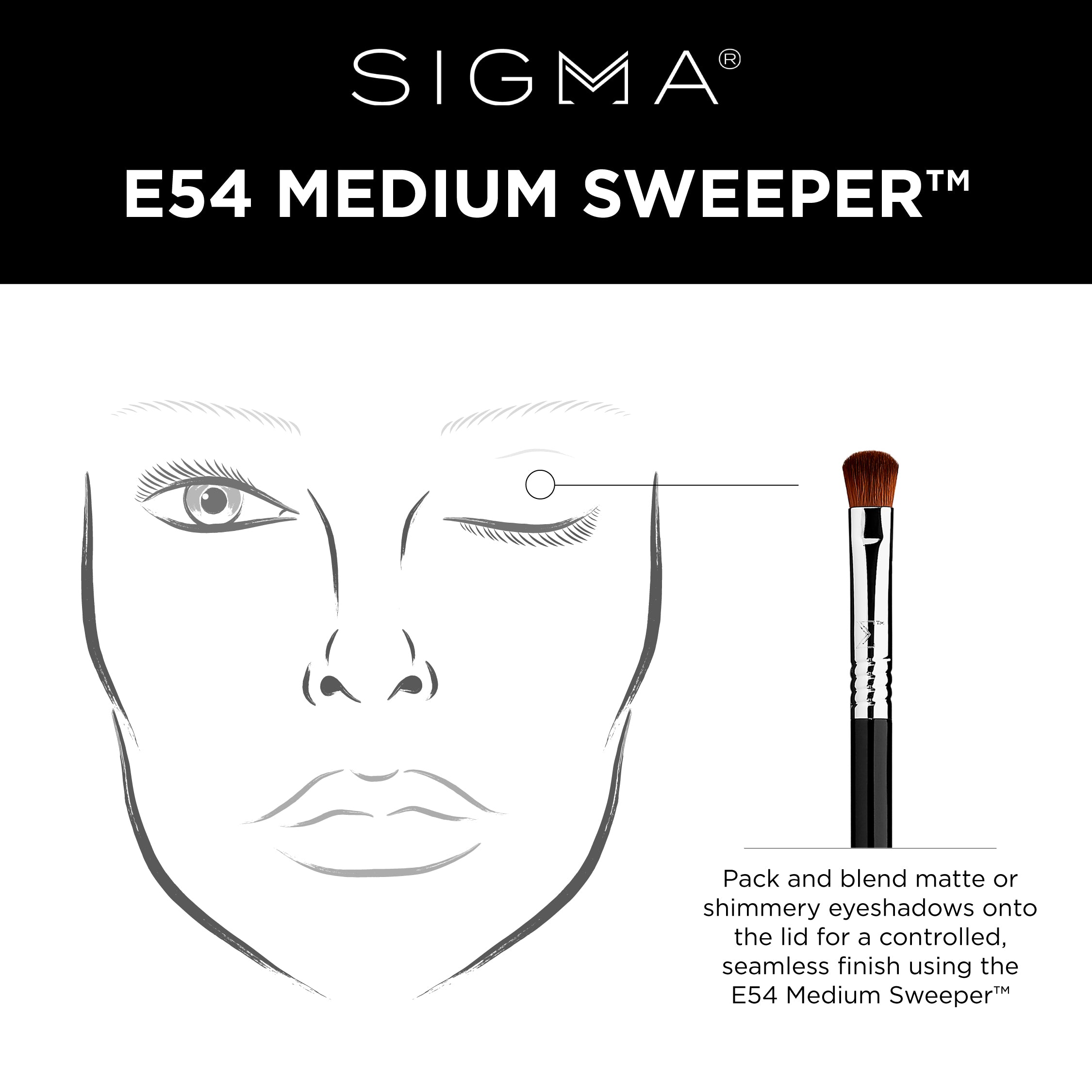 SIGMA®

E54 MEDIUM SWEEPER™

Pack and blend matte or shimmery eyeshadows onto the lid for a controlled, seamless finish using the E54 Medium Sweeper™