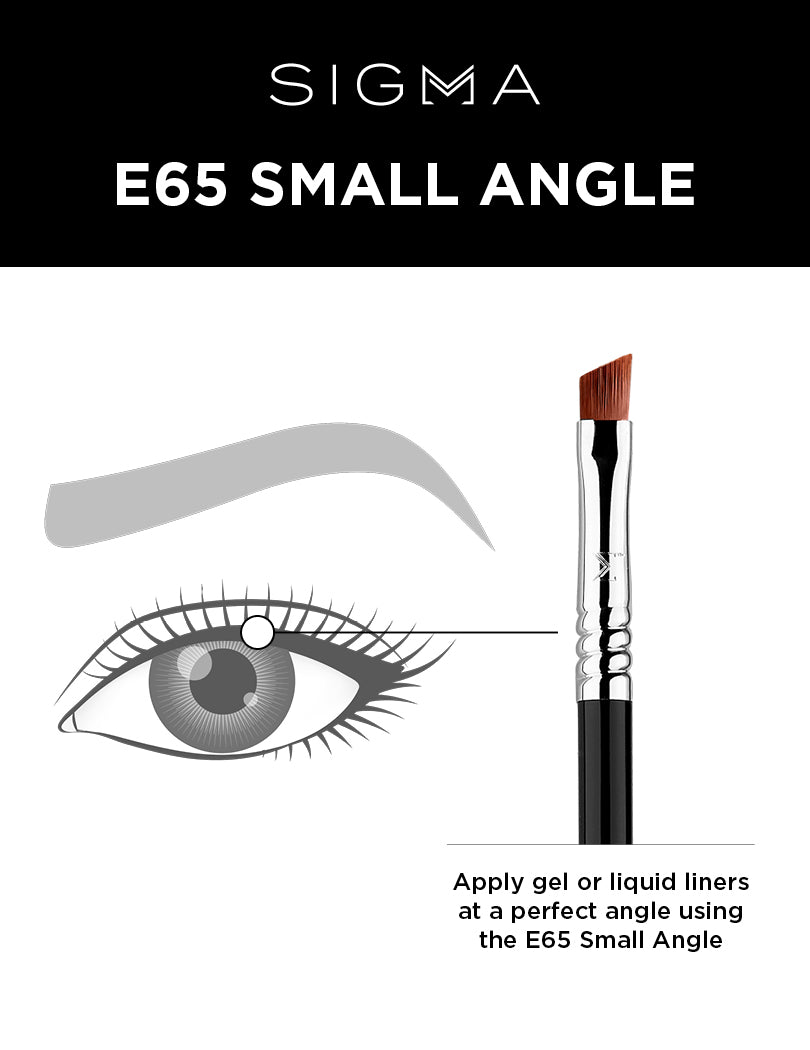 SIGMA

E65 SMALL ANGLE

Apply gel or liquid liners at a perfect angle using the E65 Small Angle