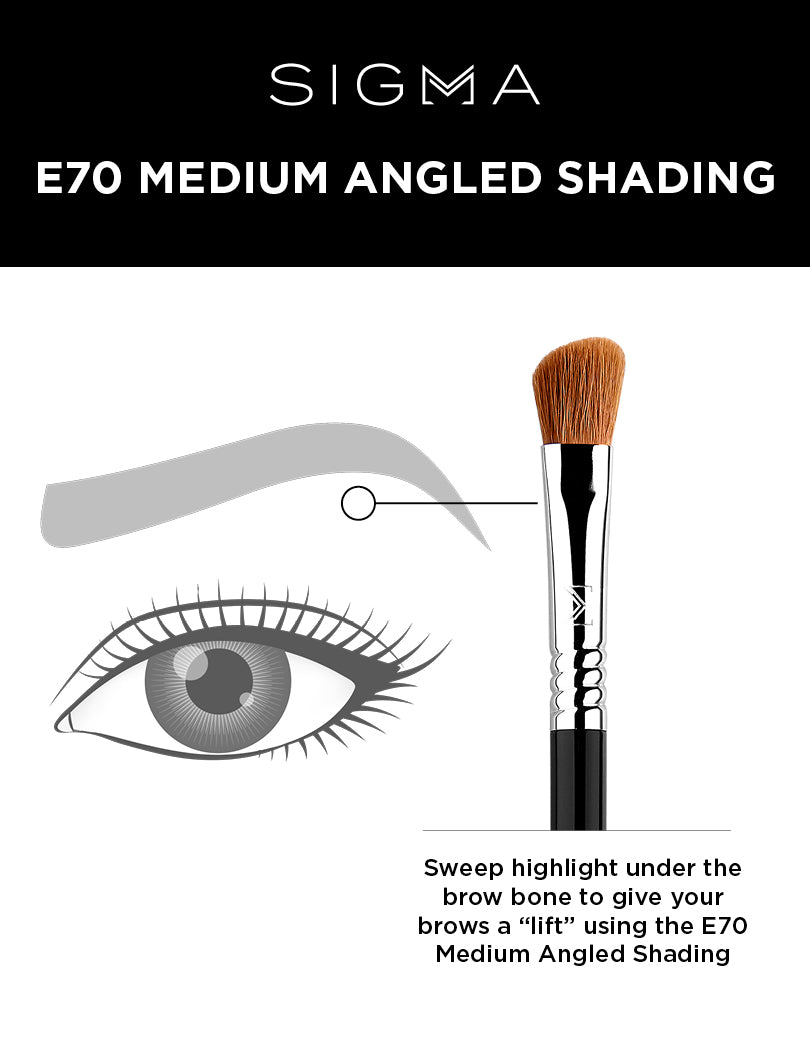 SIGMA

E70 MEDIUM ANGLED SHADING

Sweep highlight under the brow bone to give your brows a “lift” using the E70 Medium Angled Shading