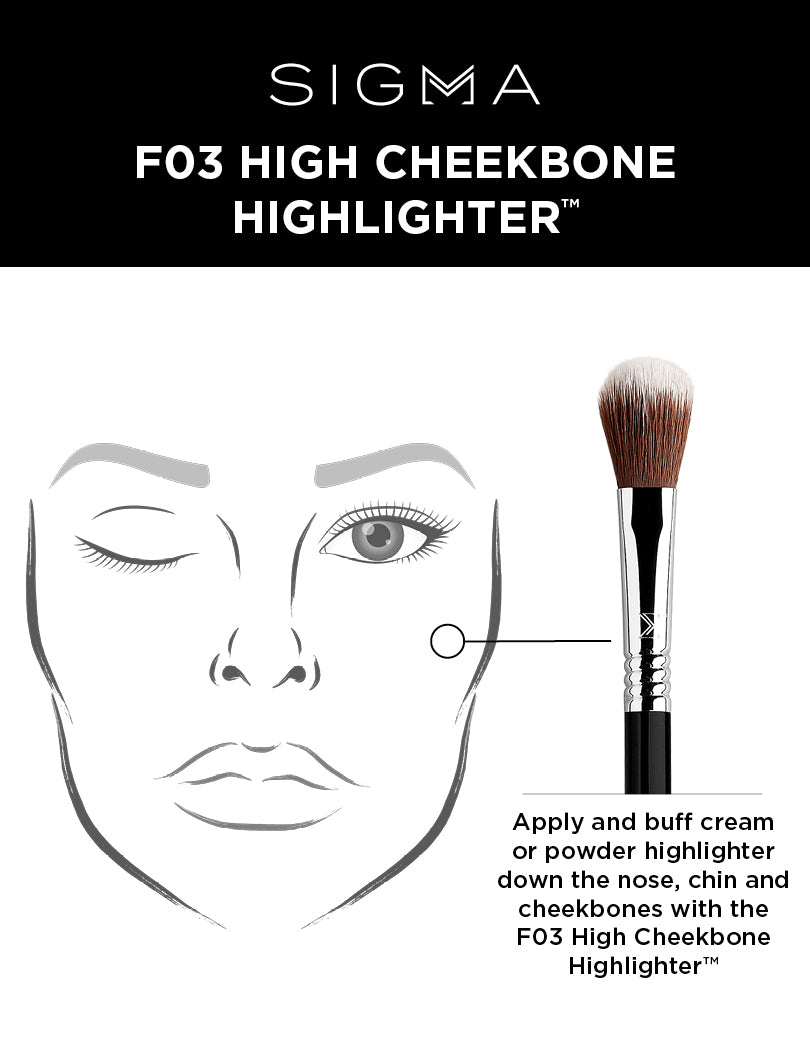 SIGMA

F03 HIGH CHEEKBONE HIGHLIGHTER™

Apply and buff cream or powder highlighter down the nose, chin and cheekbones with the F03 High Cheekbone Highlighter™