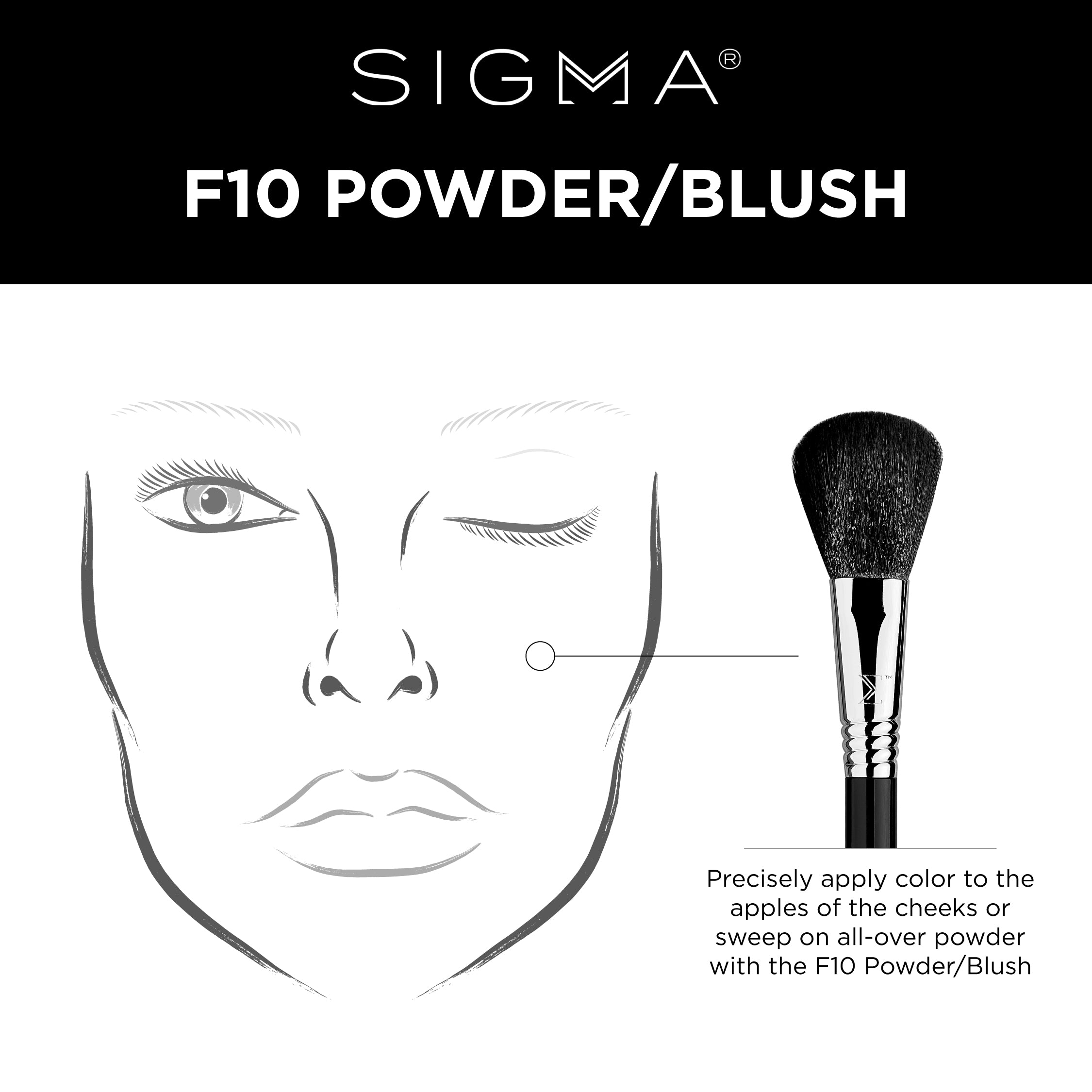 SIGMA®

F10 POWDER/BLUSH

Precisely apply color to the apples of the cheeks or sweep on all-over powder with the F10 Powder/Blush