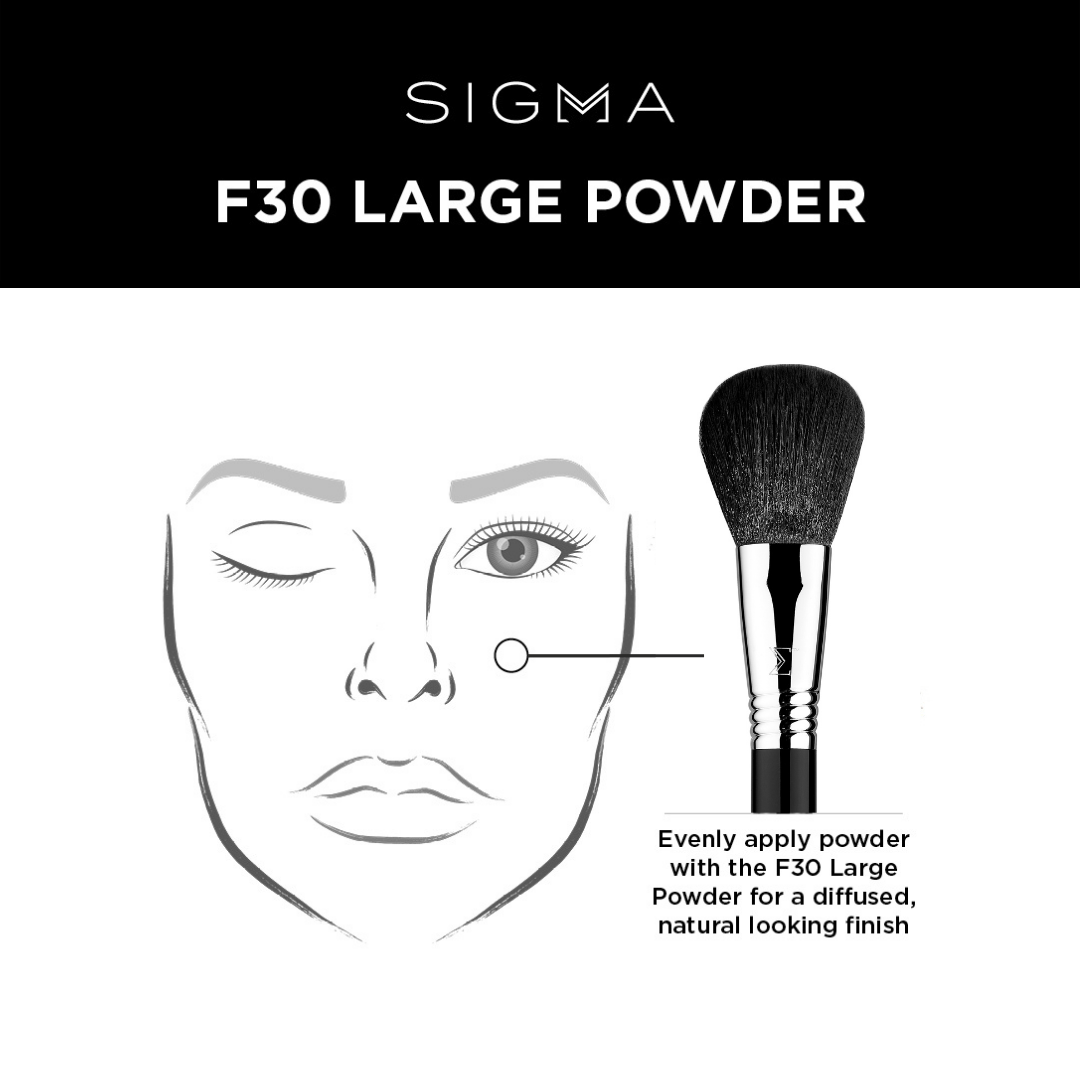 SIGMA

F30 LARGE POWDER

Evenly apply powder with the F30 Large Powder for a diffused, natural looking finish