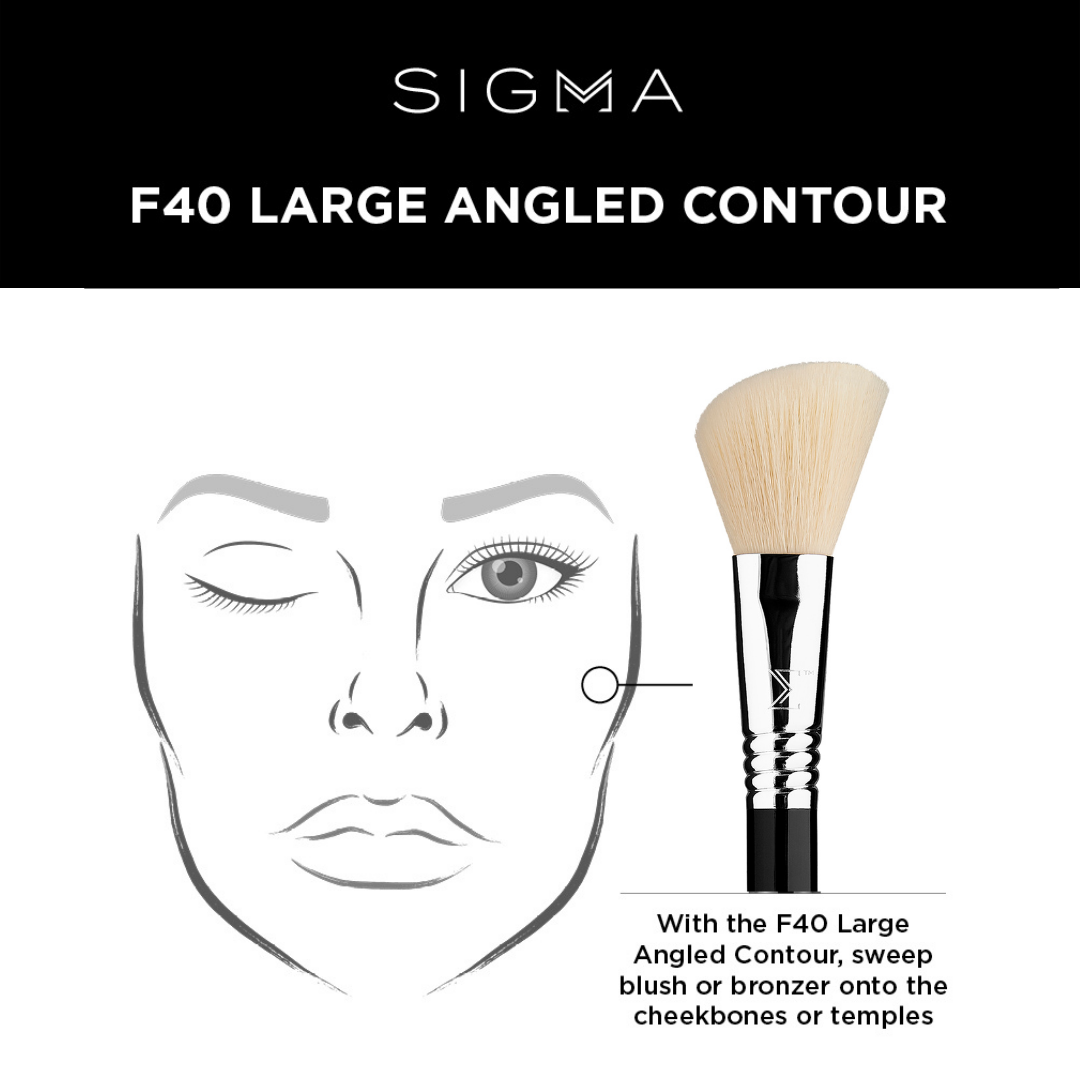 SIGMA

F40 LARGE ANGLED CONTOUR

With the F40 Large Angled Contour, sweep blush or bronzer onto the cheekbones or temples