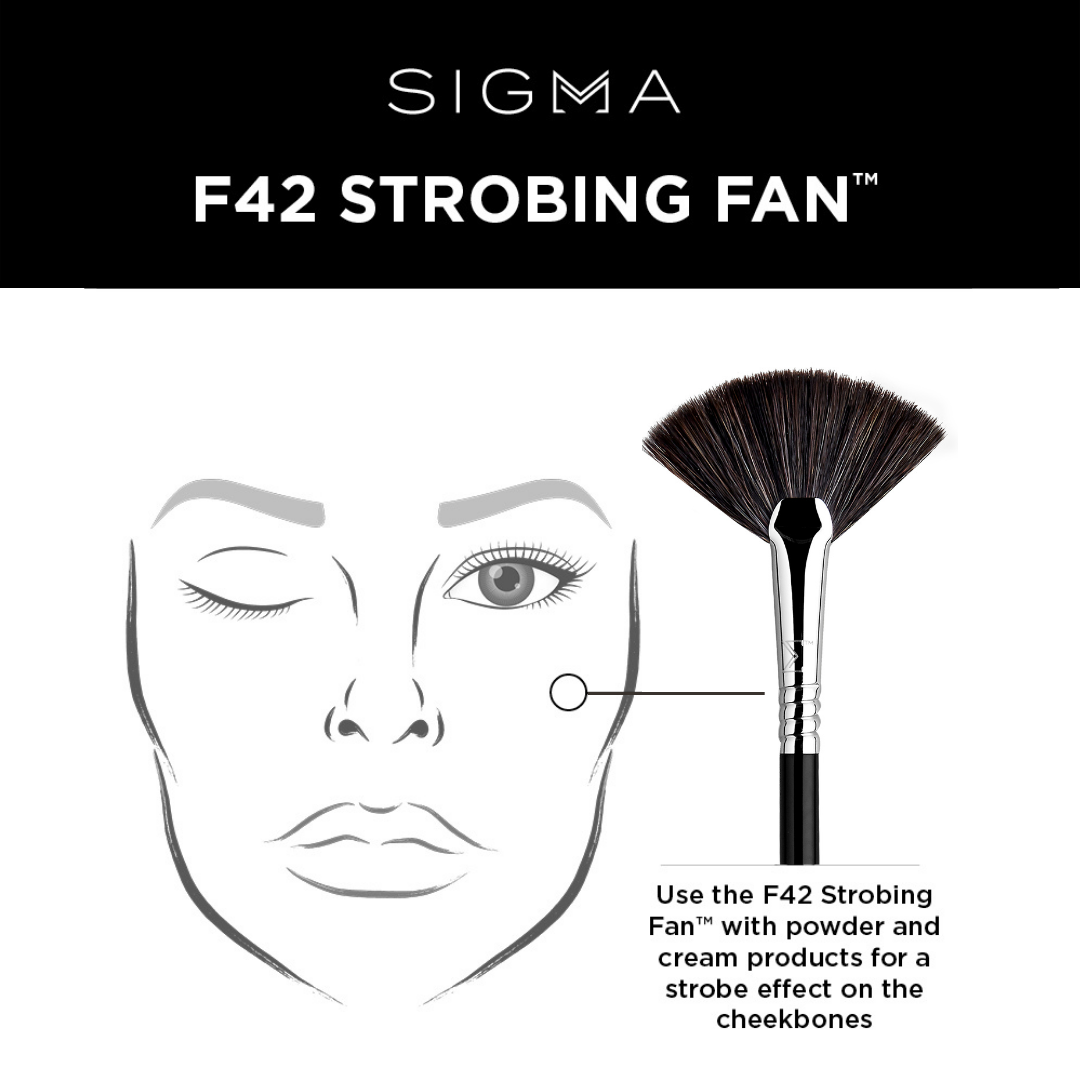 SIGMA

F42 STROBING FAN™

Use the F42 Strobing Fan™ with powder and cream products for a strobe effect on the cheekbones