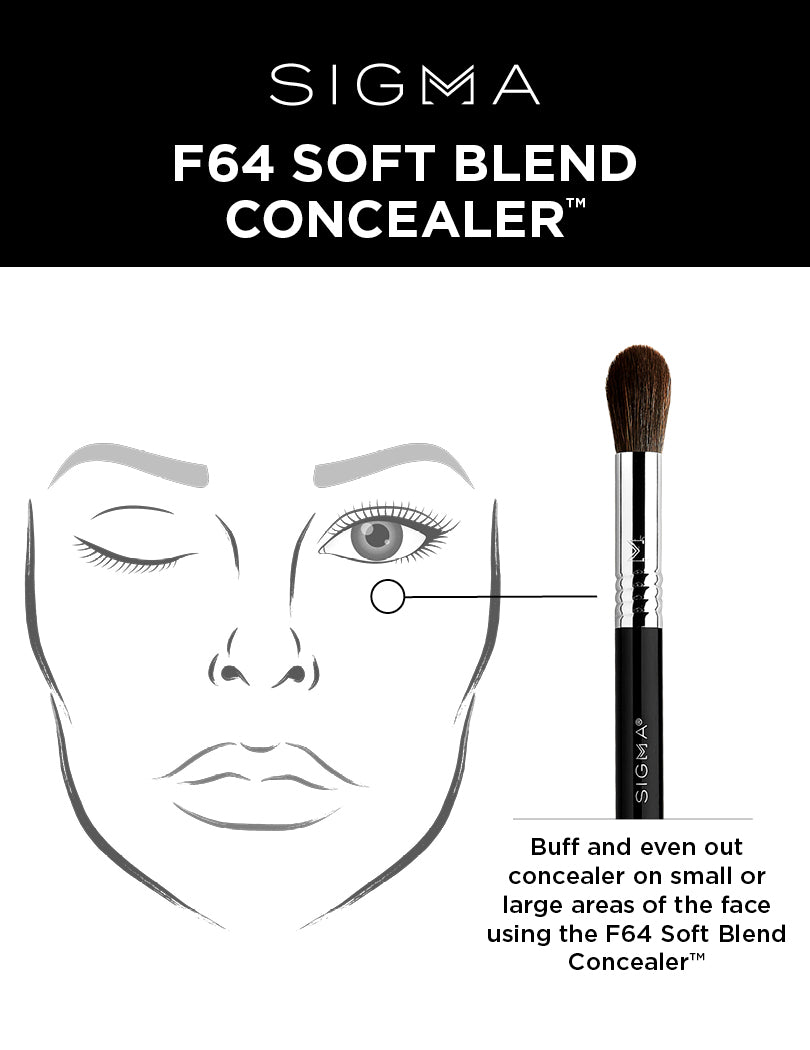 SIGMA

F64 SOFT BLEND CONCEALER™

SIGMA®

Buff and even out concealer on small or large areas of the face using the F64 Soft Blend Concealer™