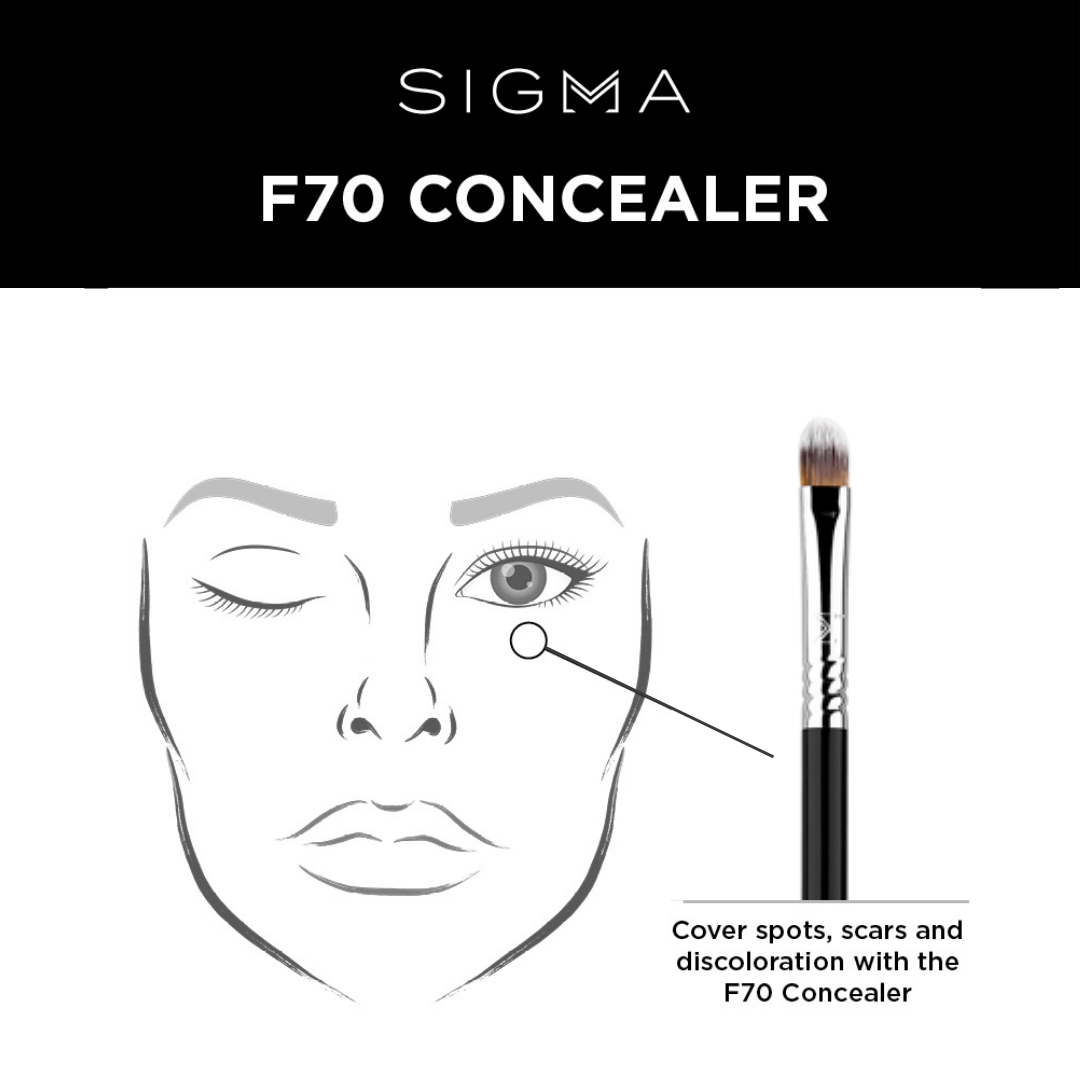 SIGMA

F70 CONCEALER

Cover spots, scars and discoloration with the F70 Concealer