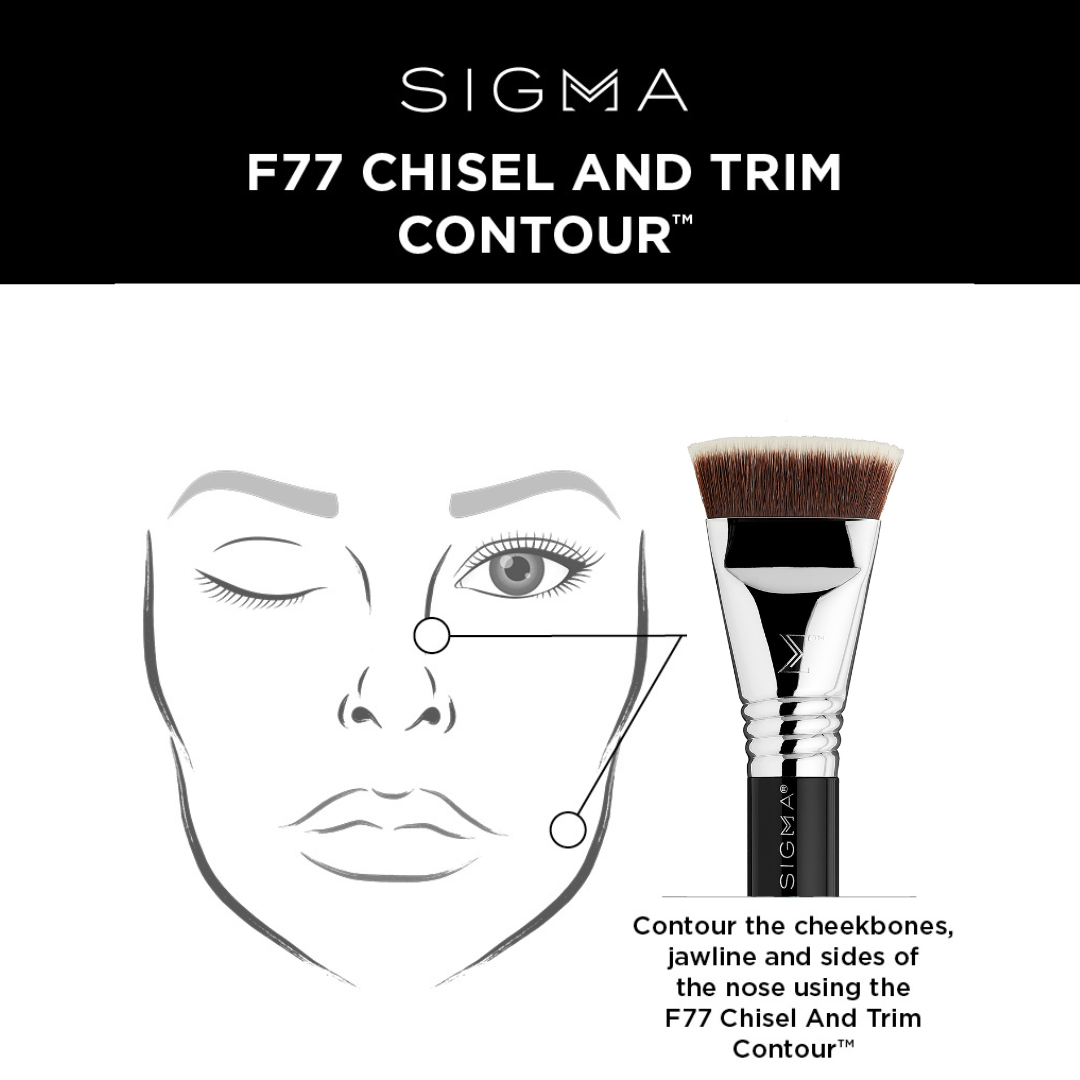 SIGMA

F77 CHISEL AND TRIM CONTOUR™

SIGMA®

Contour the cheekbones, jawline and sides of the nose using the F77 Chisel And Trim Contour™