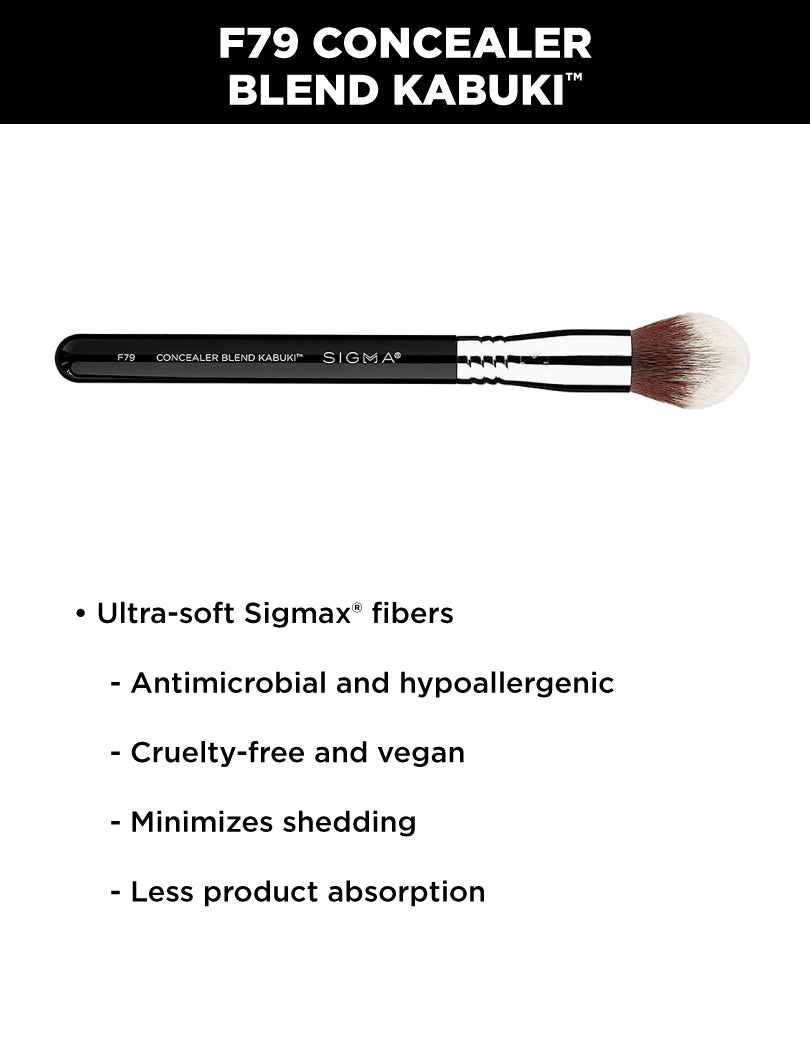 F79 CONCEALER BLEND KABUKI™

F79 CONCEALER BLEND KABUKI™ SIGMA®

• Ultra-soft Sigmax® fibers

- Antimicrobial and hypoallergenic

- Cruelty-free and vegan

- Minimizes shedding

- Less product absorption