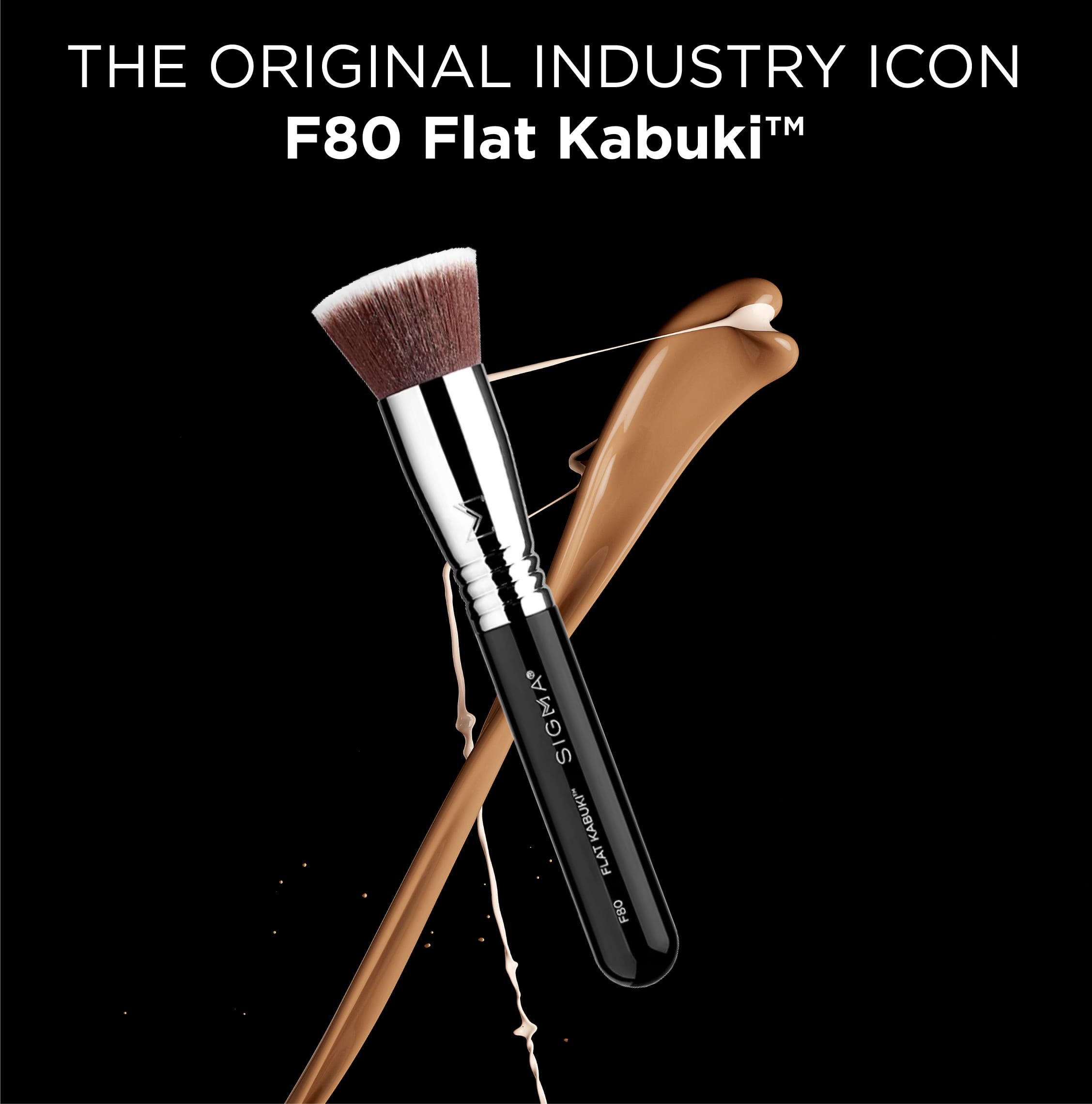 THE ORIGINAL INDUSTRY ICON
F80 Flat Kabuki™

SIGMA®
FLAT KABUKI™
F80