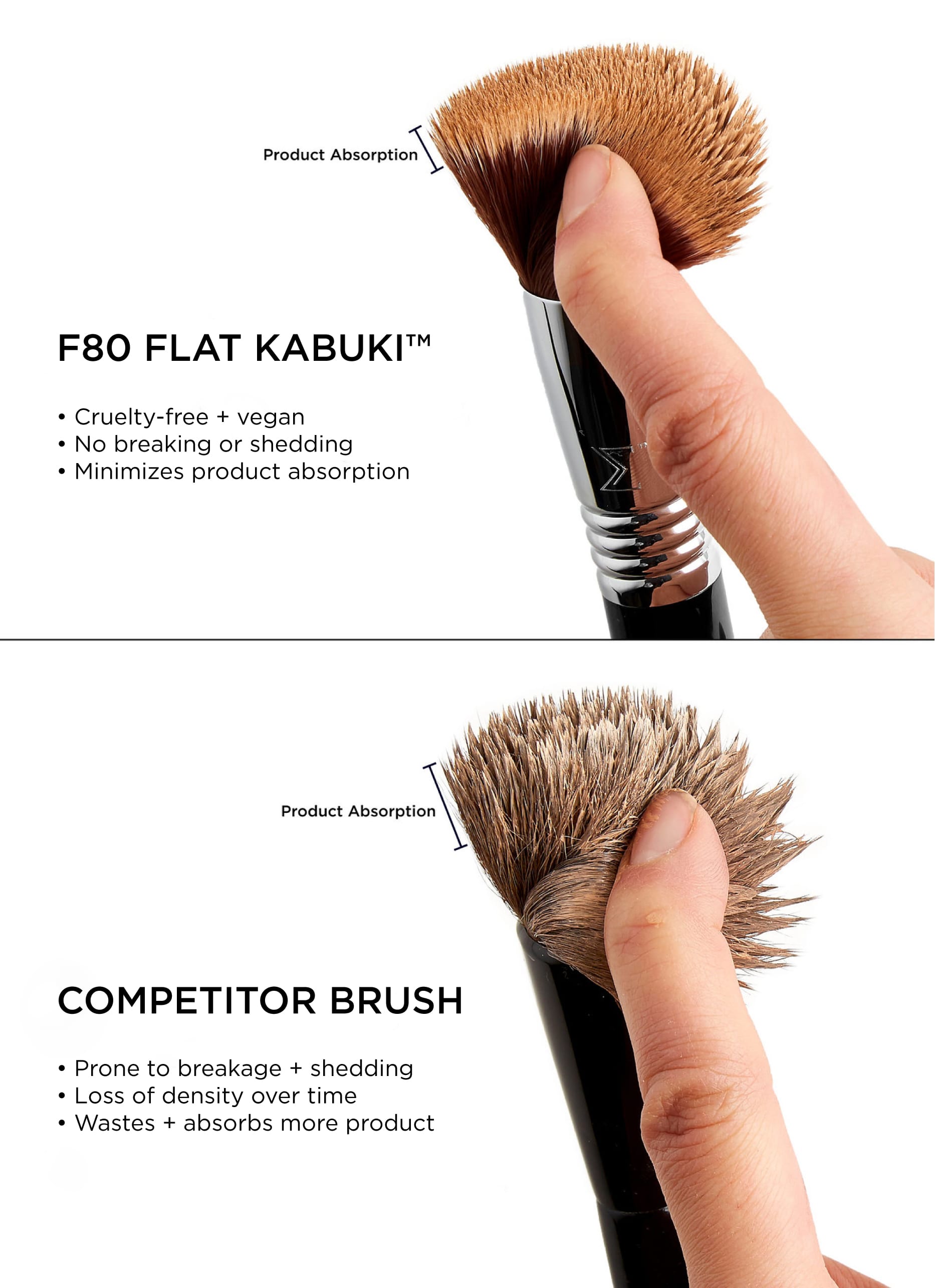 Product Absorption

F80 FLAT KABUKI™

• Cruelty-free + vegan
• No breaking or shedding
• Minimizes product absorption

Product Absorption

COMPETITOR BRUSH

• Prone to breakage + shedding
• Loss of density over time
• Wastes + absorbs more product