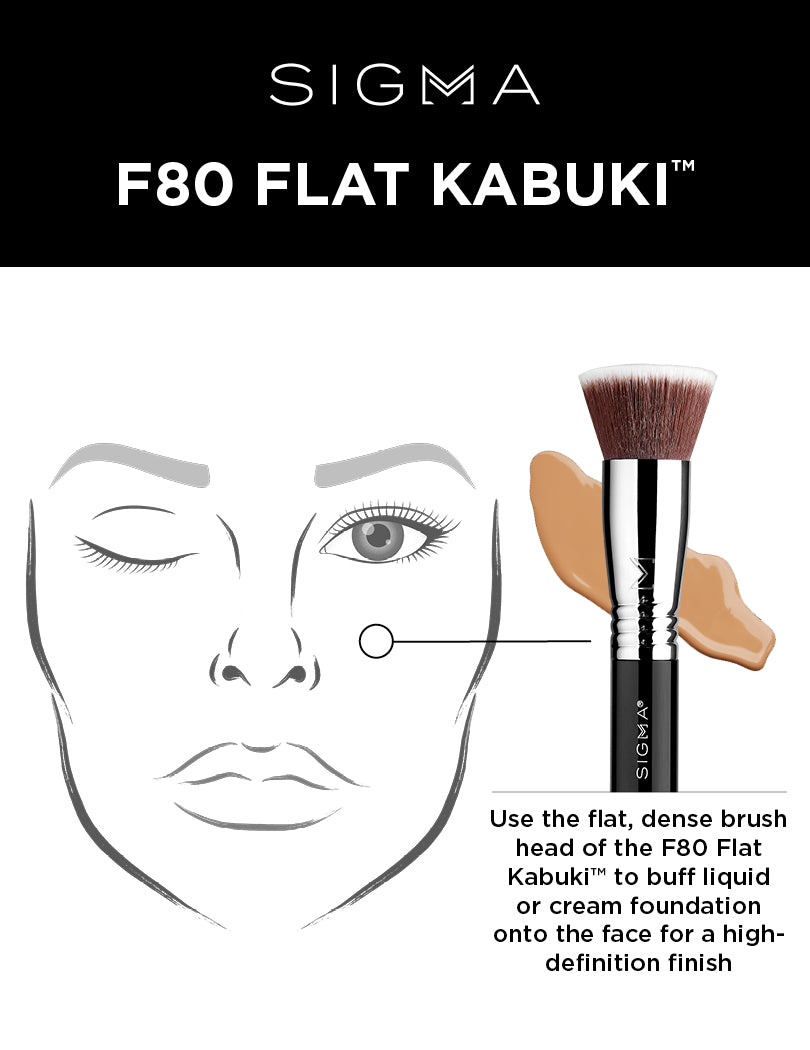 SIGMA

F80 FLAT KABUKI™

SIGMA®

Use the flat, dense brush head of the F80 Flat Kabuki™ to buff liquid or cream foundation onto the face for a high-definition finish