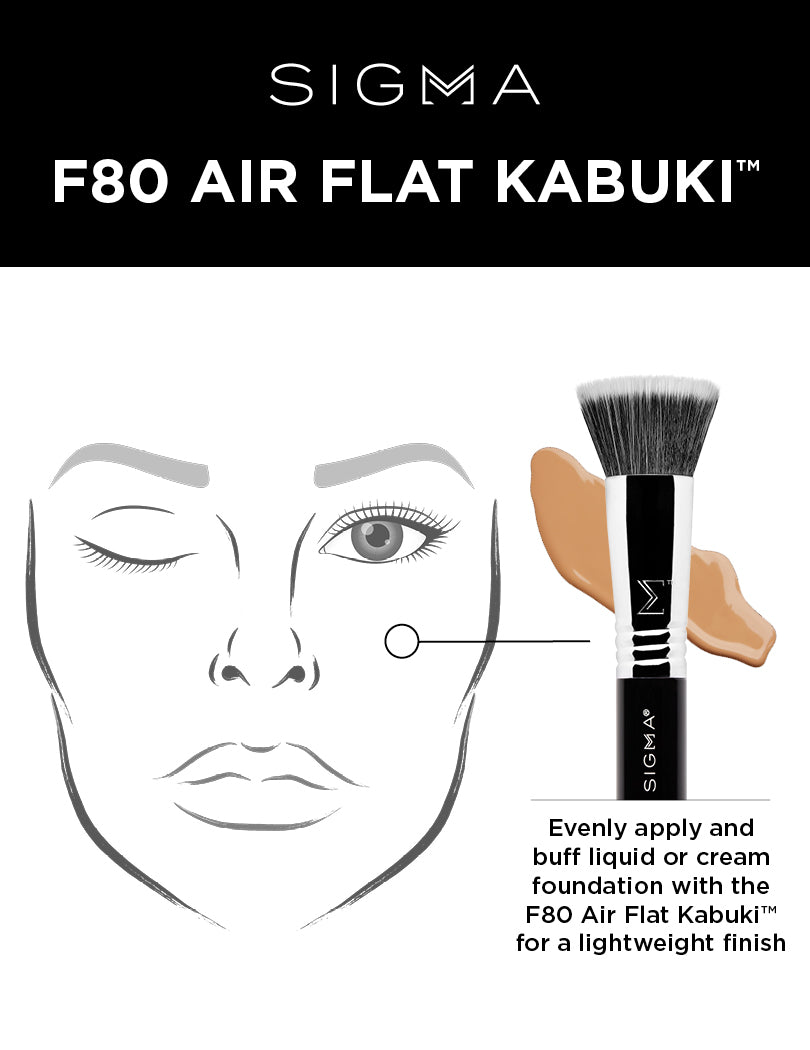 SIGMA

F80 AIR FLAT KABUKI™

SIGMA®

Evenly apply and buff liquid or cream foundation with the F80 Air Flat Kabuki™ for a lightweight finish