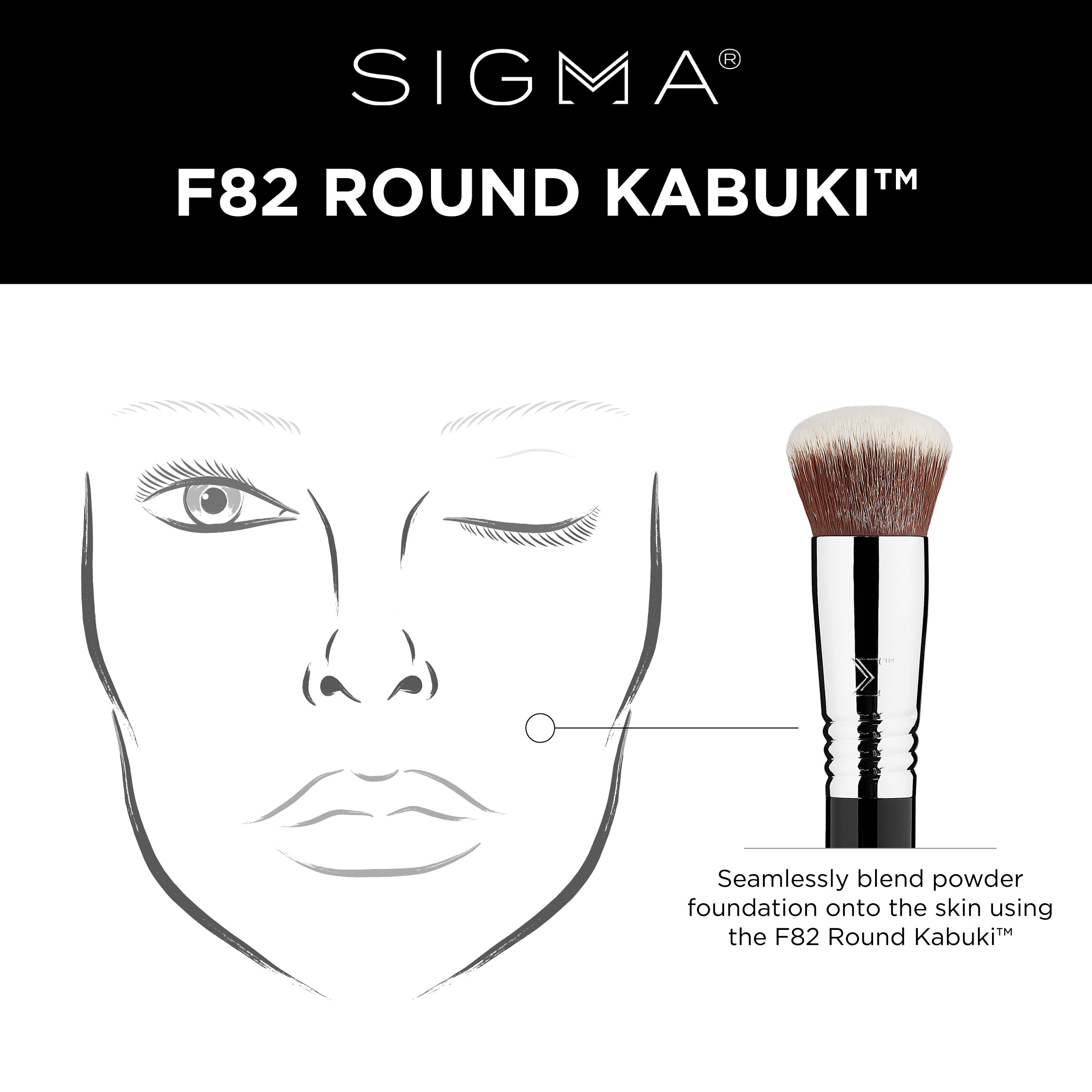 SIGMA®

F82 ROUND KABUKI™

Seamlessly blend powder foundation onto the skin using the F82 Round Kabuki™