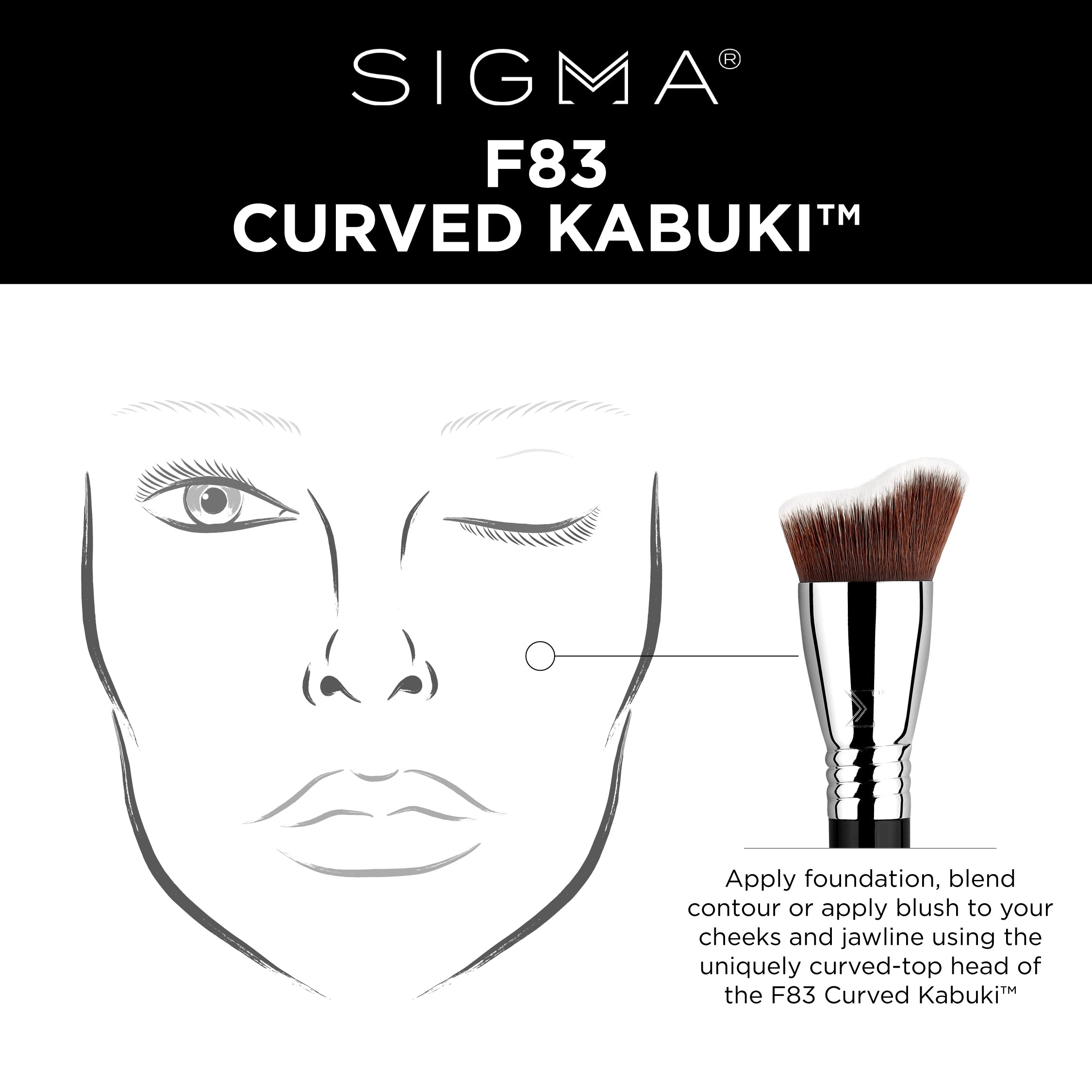 SIGMA®

F83
CURVED KABUKI™

Apply foundation, blend contour or apply blush to your cheeks and jawline using the uniquely curved-top head of the F83 Curved Kabuki™