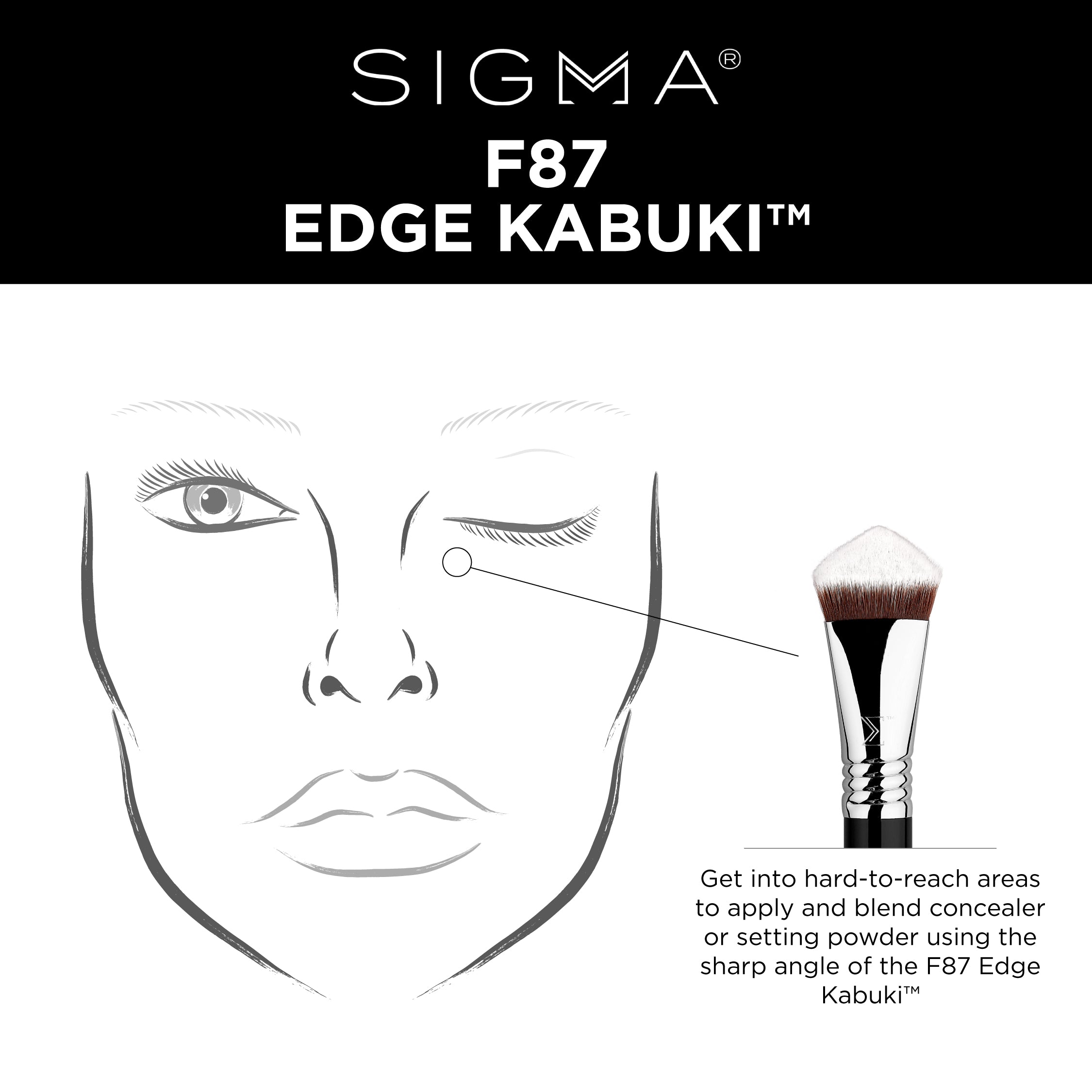 SIGMA®

F87
EDGE KABUKI™

Get into hard-to-reach areas to apply and blend concealer or setting powder using the sharp angle of the F87 Edge Kabuki™