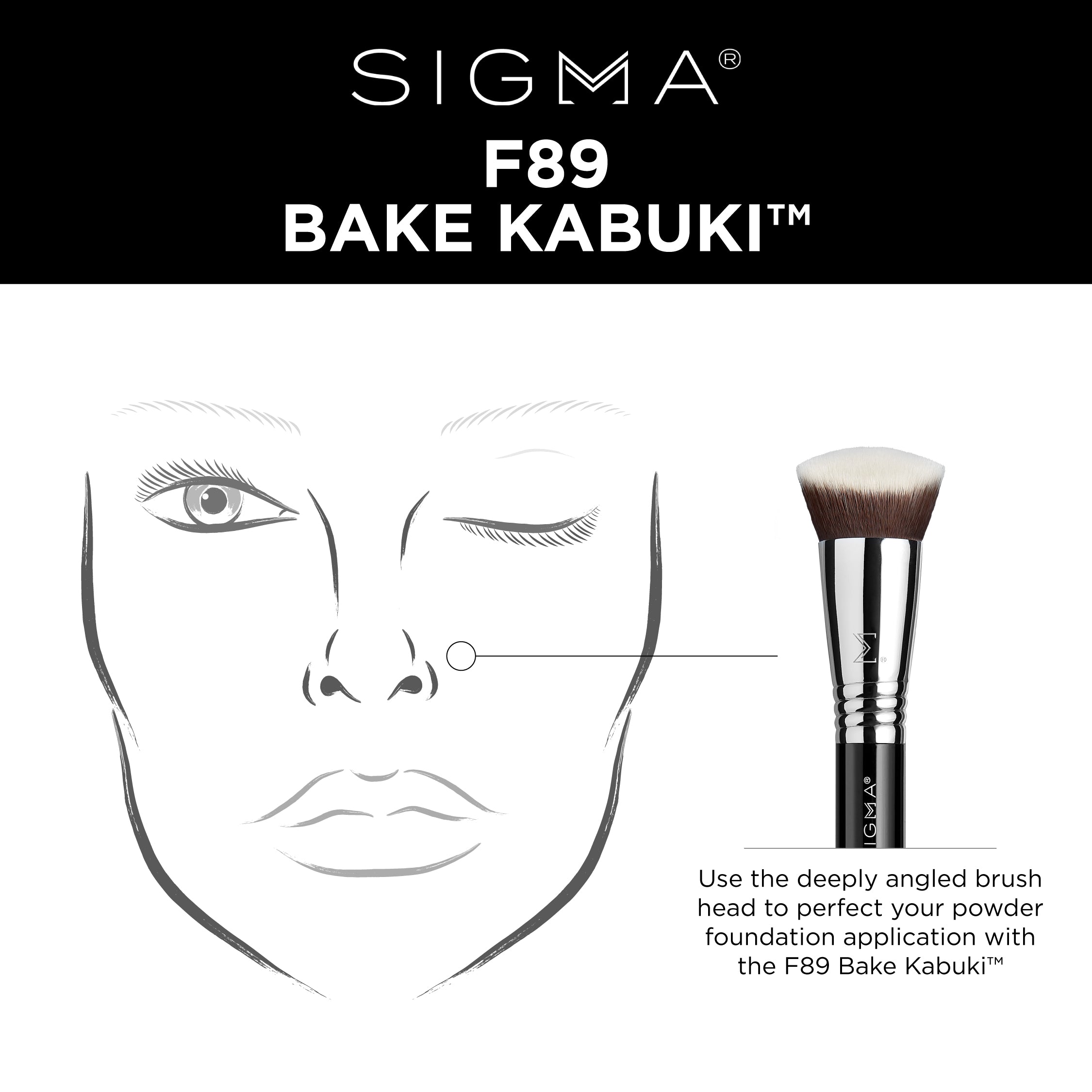 SIGMA®

F89
BAKE KABUKI™

SIGMA®

Use the deeply angled brush head to perfect your powder foundation application with the F89 Bake Kabuki™